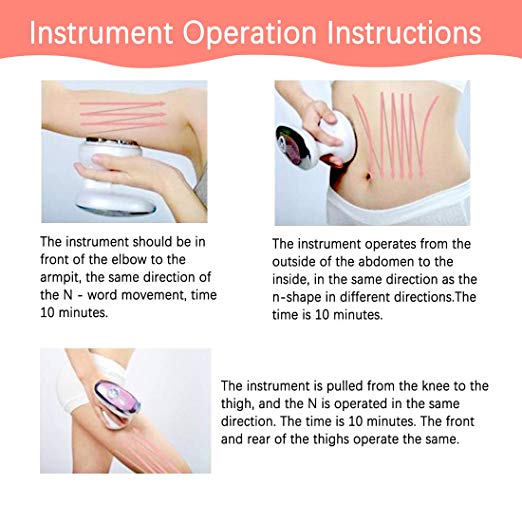 Instrument Operation Instructions

The instrument should be in front of the elbow to the armpit, the same direction of the N - word movement, time 10 minutes.

The instrument operates from the outside of the abdomen to the inside, in the same direction as the n-shape in different directions.The time is 10 minutes.

The instrument is pulled from the knee to the thigh, and the N is operated in the same direction. The time is 10 minutes. The front and rear of the thighs operate the same.